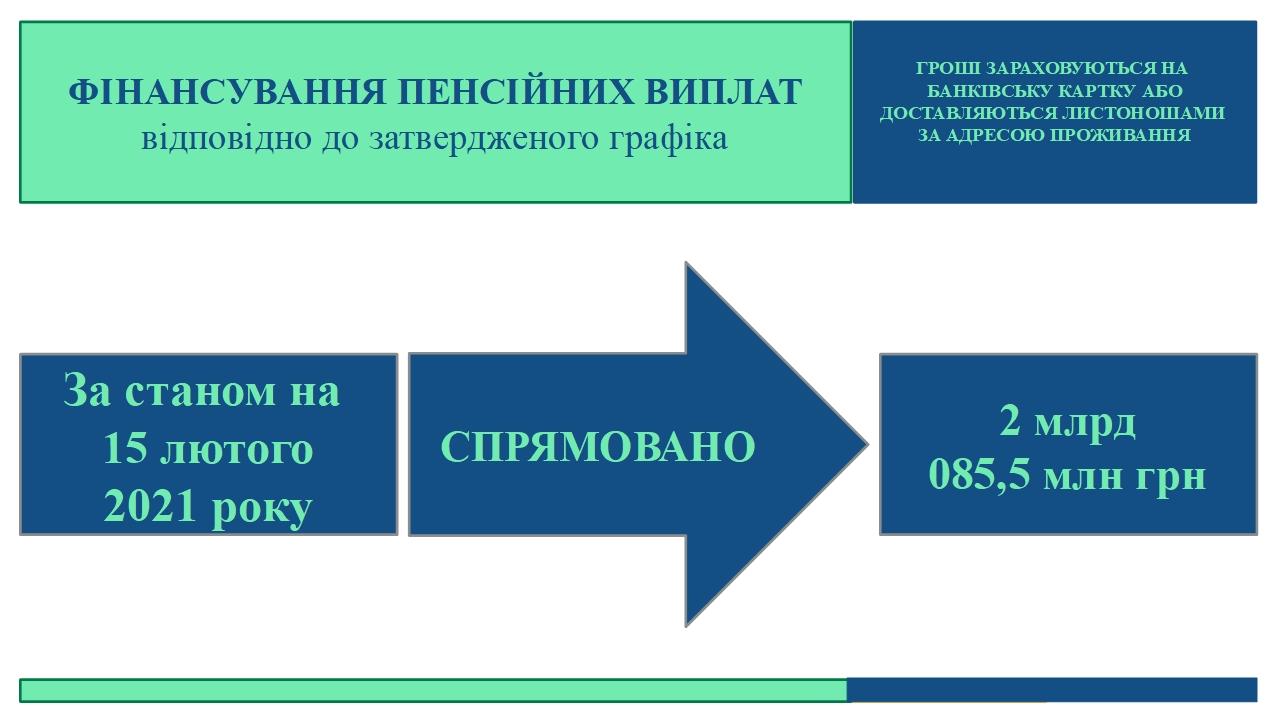 ФІНАНСУВАННЯ ПЕНСІЙНИХ ВИПЛАТ
відповідно до затвердженого графіка

ГРОШІ ЗАРАХОВУЮТЬСЯ НА БАНКІВСЬКУ КАРТКУ АБО ДОСТАВЛЯЮТЬСЯ ЛИСТОНОШАМИ ЗА АДРЕСОЮ ПРОЖИВАННЯ

За станом на
15 лютого
2021 року

СПРЯМОВАНО

2 млрд
085,5 млн грн